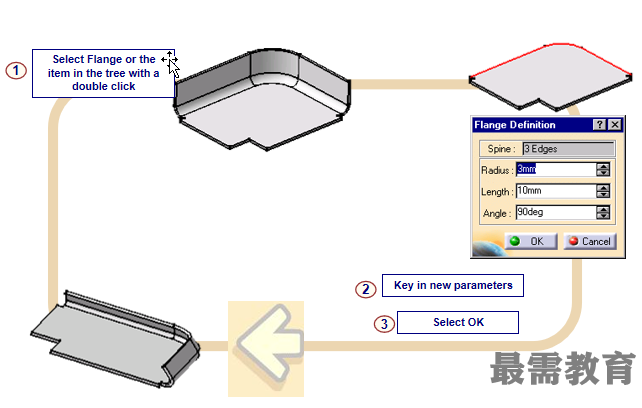 1

Select Flange or the item in the tree with a double click

Flange Definition ? X

Spine : 3 Edges

Radius : 3mm

Length : 10mm

Angle : 90deg

OK Cancel

2

Key in new parameters

3

Select OK

最需教育