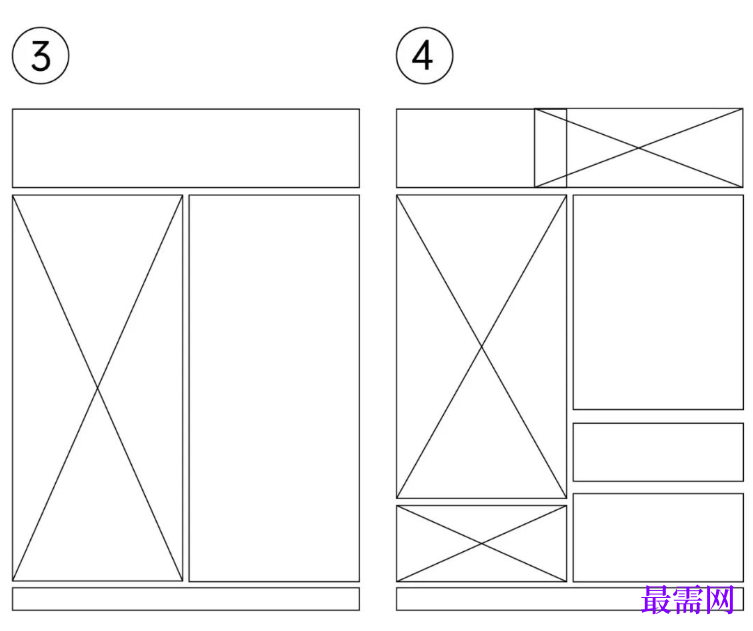 3

4

最需网